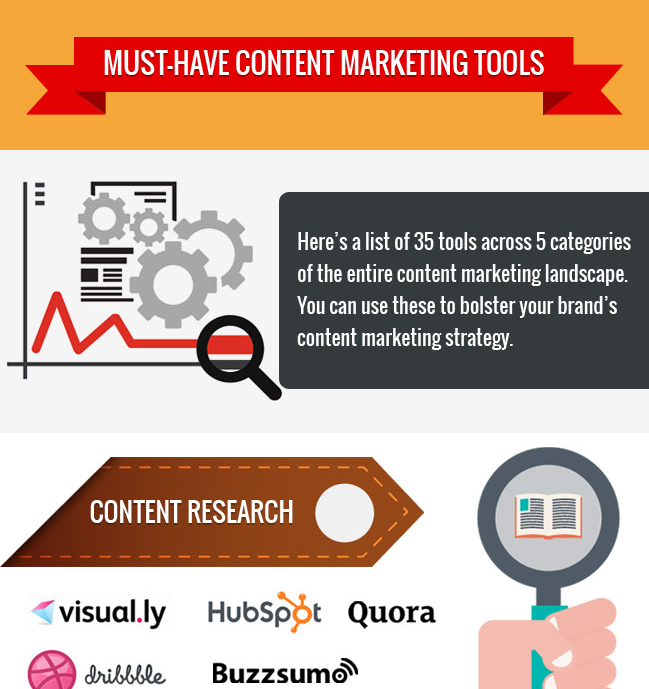 MUST-HAVE CONTENT MARKETING TOOLS

Here's a list of 35 tools across 5 categories of the entire content marketing landscape. You can use these to bolster your brand's content marketing strategy.

CONTENT RESEARCH

visual.ly

HubSpot

Quora

dribbble

Buzzsumo